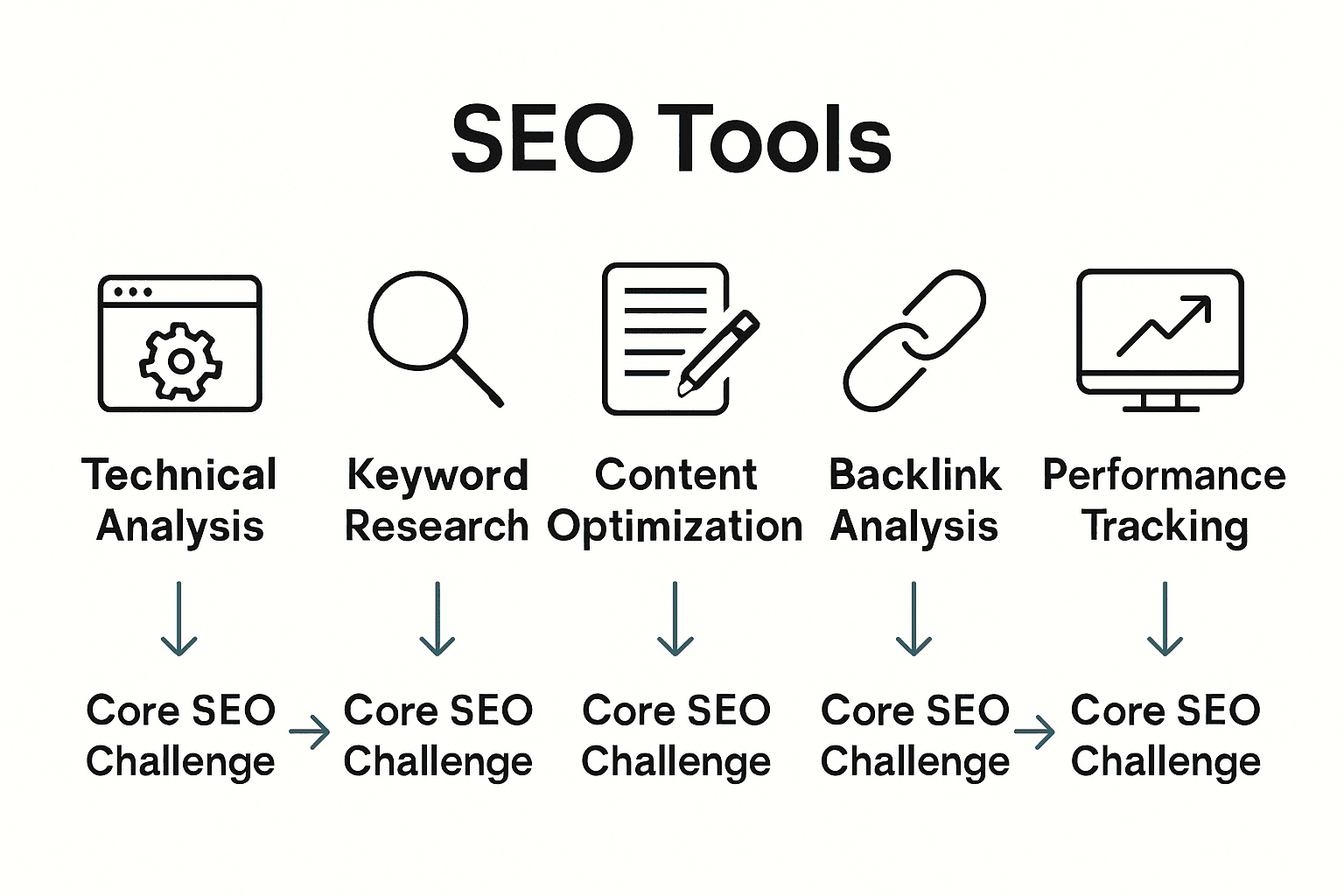 SEO Tools

Technical Analysis

Keyword Research

Content Optimization

Backlink Analysis

Performance Tracking

Core SEO Challenge

Core SEO Challenge

Core SEO Challenge

Core SEO Challenge

Core SEO Challenge