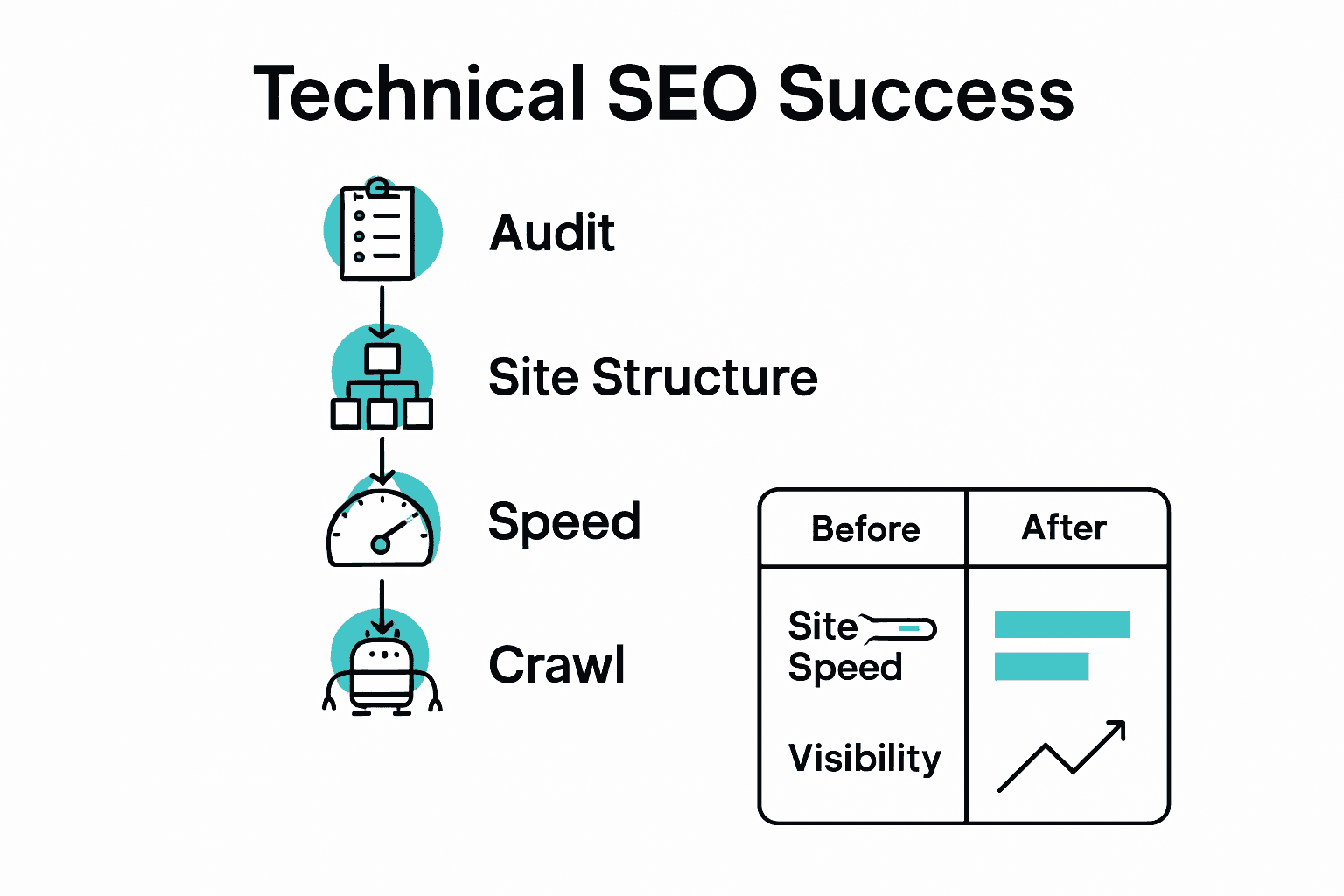 Technical SEO Success

Audit

Site Structure

Speed

Crawl

| Before | After |
|---|---|
| Site Speed | |
| Visibility | |