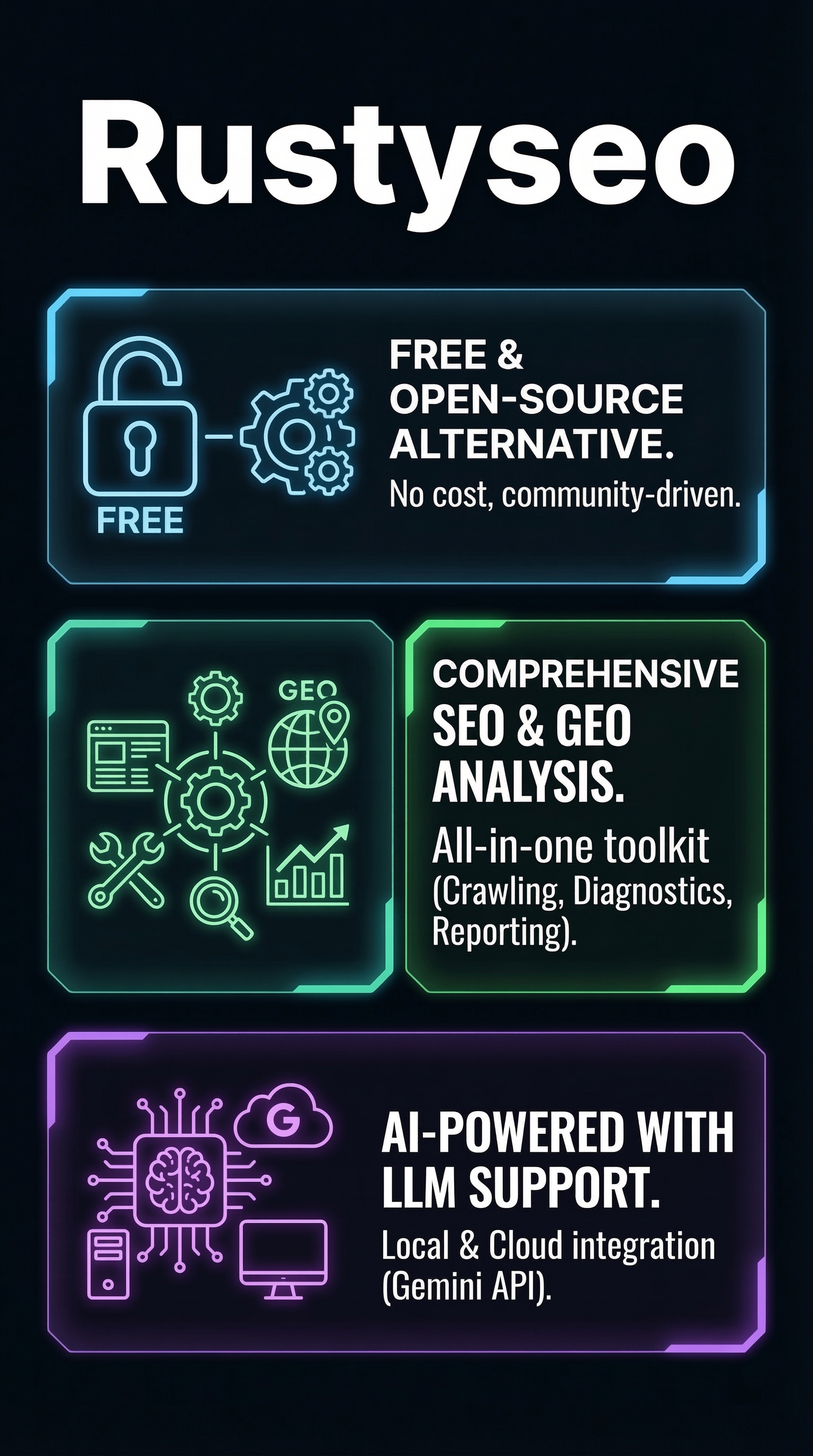 Rustyseo

FREE

FREE & OPEN-SOURCE ALTERNATIVE.

No cost, community-driven.

GEO

COMPREHENSIVE SEO & GEO ANALYSIS.

All-in-one toolkit (Crawling, Diagnostics, Reporting).

G

AI-POWERED WITH LLM SUPPORT.

Local & Cloud integration (Gemini API).