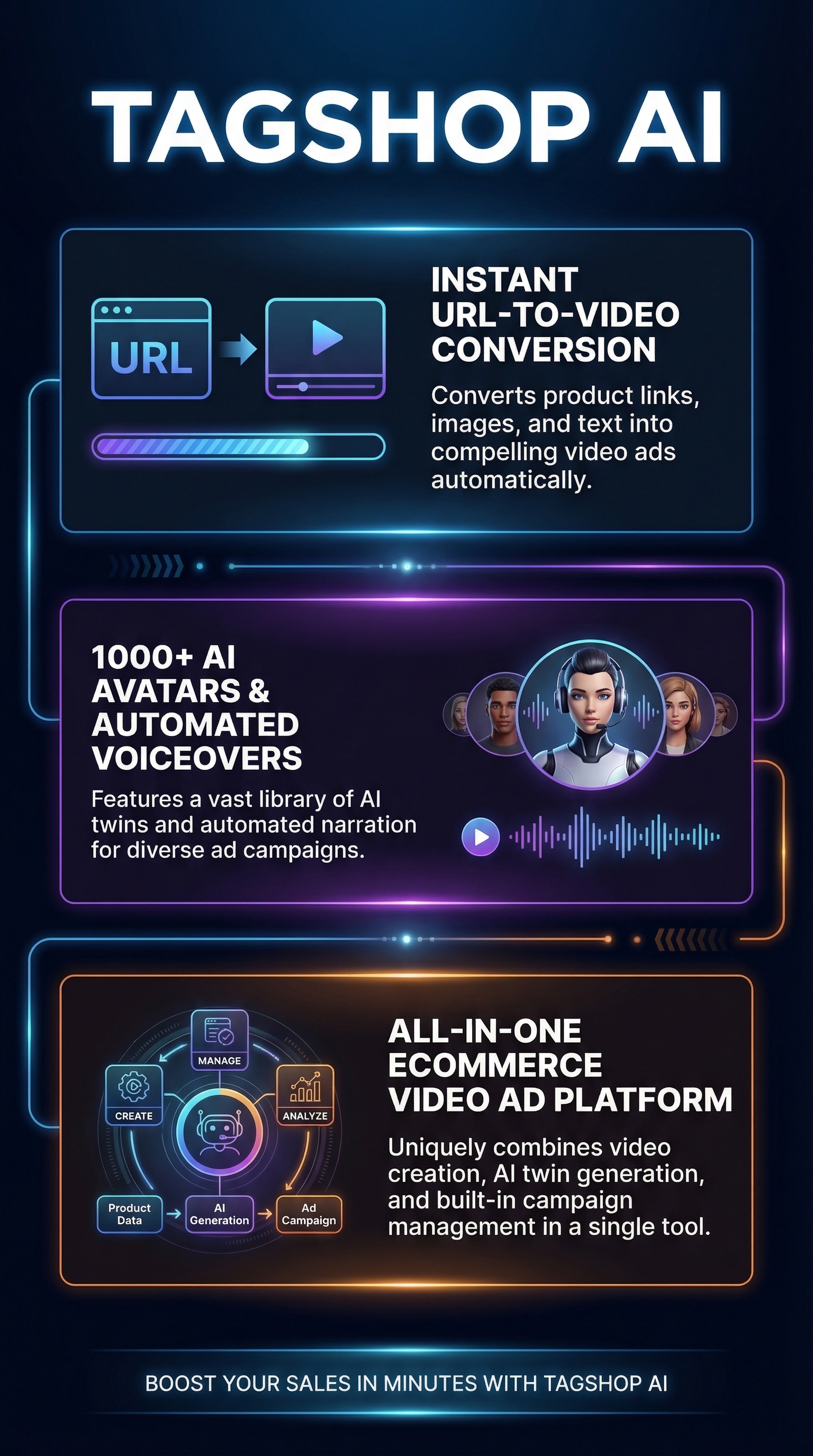 TAGSHOP AI

URL

INSTANT URL-TO-VIDEO CONVERSION

Converts product links, images, and text into compelling video ads automatically.

1000+ AI AVATARS & AUTOMATED VOICEOVERS

Features a vast library of AI twins and automated narration for diverse ad campaigns.

MANAGE

CREATE

ANALYZE

Product Data

AI Generation

Ad Campaign

ALL-IN-ONE ECOMMERCE VIDEO AD PLATFORM

Uniquely combines video creation, AI twin generation, and built-in campaign management in a single tool.

BOOST YOUR SALES IN MINUTES WITH TAGSHOP AI